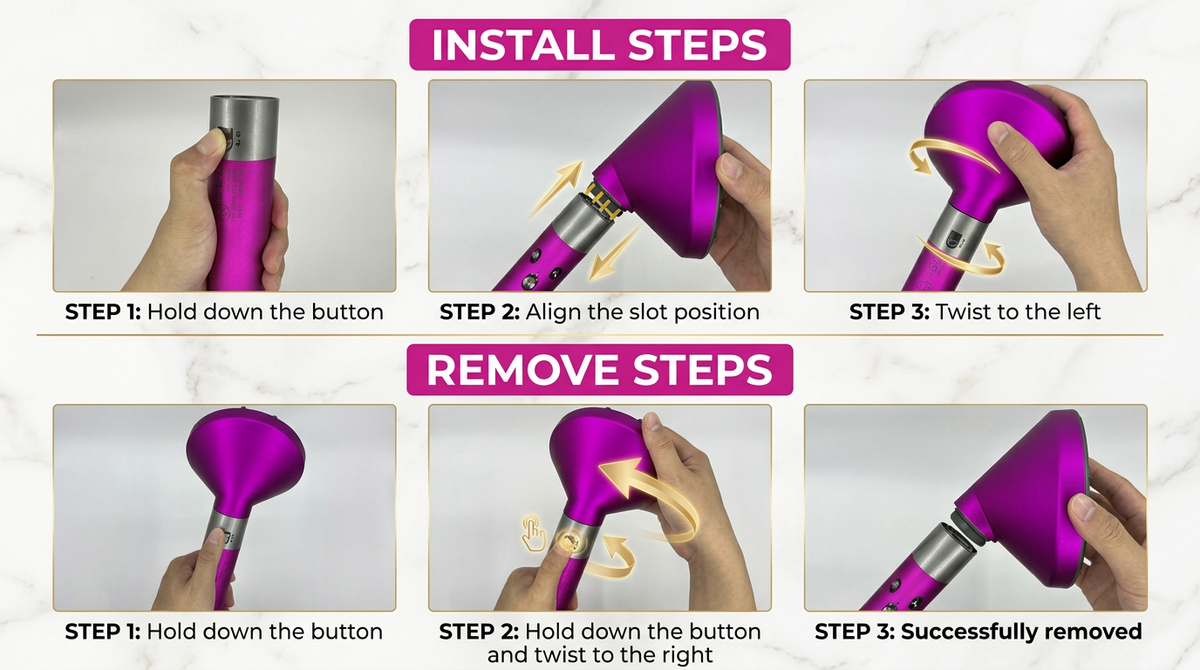 INSTALL STEPS

STEP 1: Hold down the button

STEP 2: Align the slot position

STEP 3: Twist to the left

REMOVE STEPS

STEP 1: Hold down the button

STEP 2: Hold down the button and twist to the right

STEP 3: Successfully removed